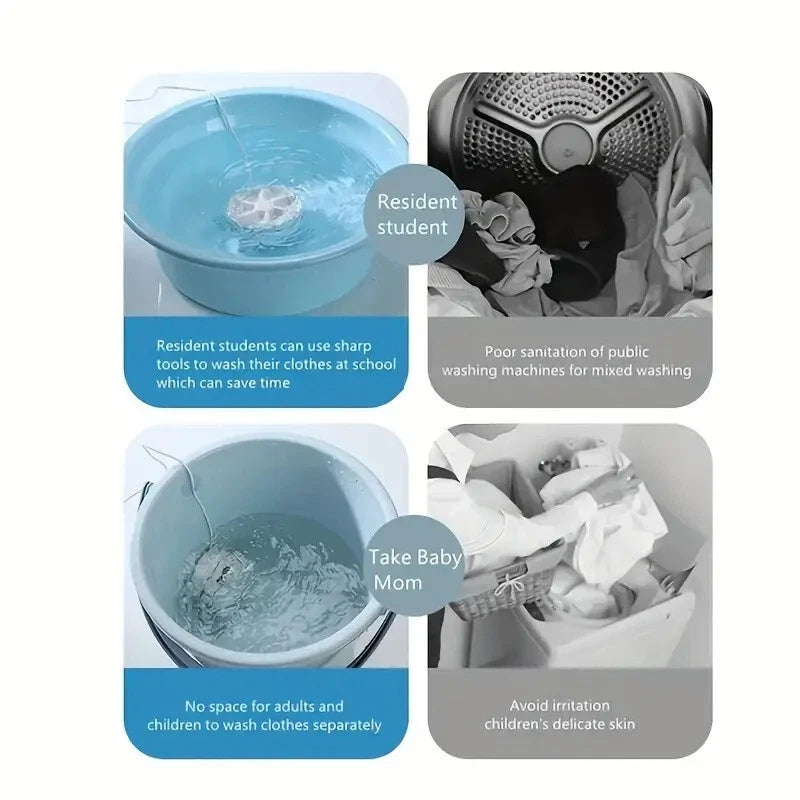 Resident student

Resident students can use sharp tools to wash their clothes at school which can save time

Poor sanitation of public washing machines for mixed washing

Take Baby Mom

No space for adults and children to wash clothes separately

Avoid irritation children's delicate skin