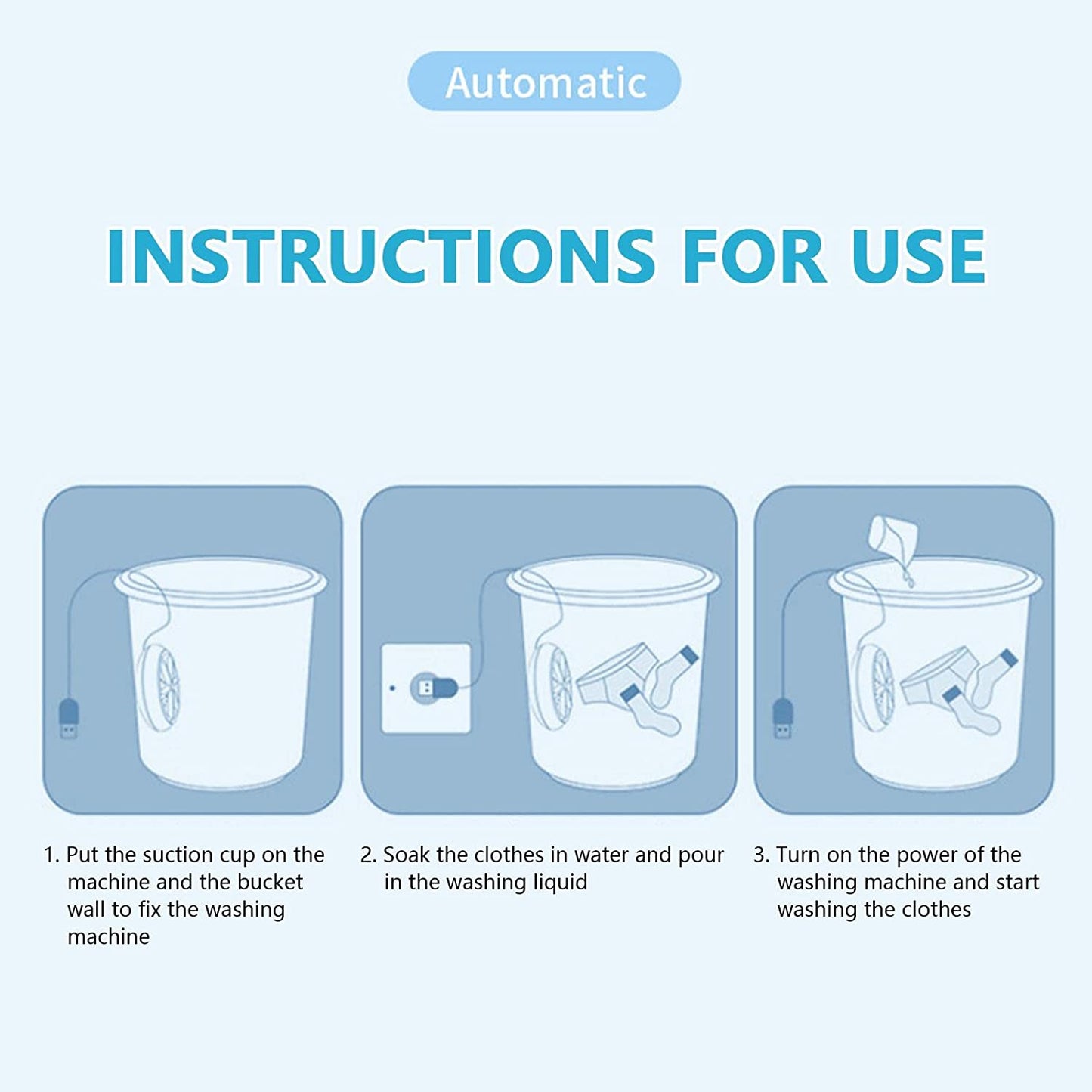 Automatic

INSTRUCTIONS FOR USE

1. Put the suction cup on the machine and the bucket wall to fix the washing machine

2. Soak the clothes in water and pour in the washing liquid

3. Turn on the power of the washing machine and start washing the clothes