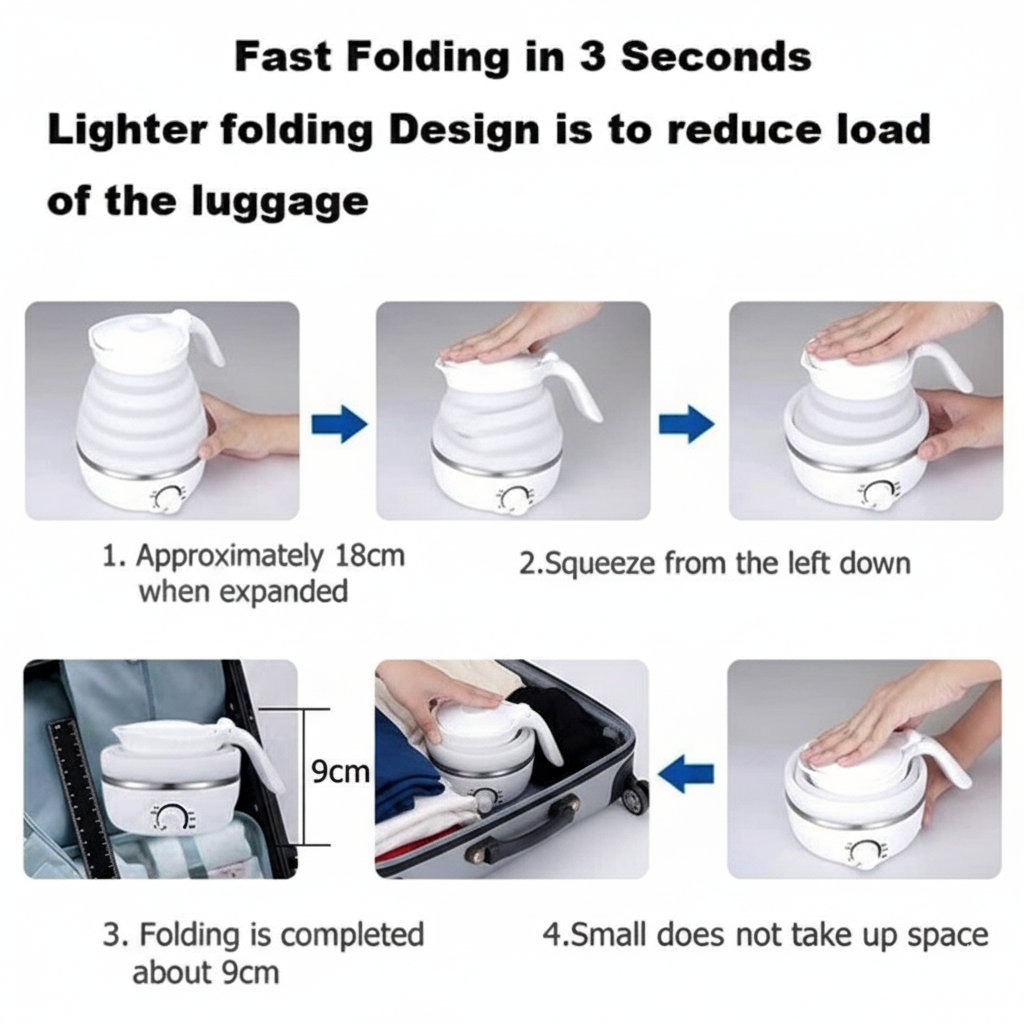 Fast Folding in 3 Seconds

Lighter folding Design is to reduce load of the luggage

1. Approximately 18cm when expanded

2.Squeeze from the left down

9cm

3. Folding is completed about 9cm

4.Small does not take up space