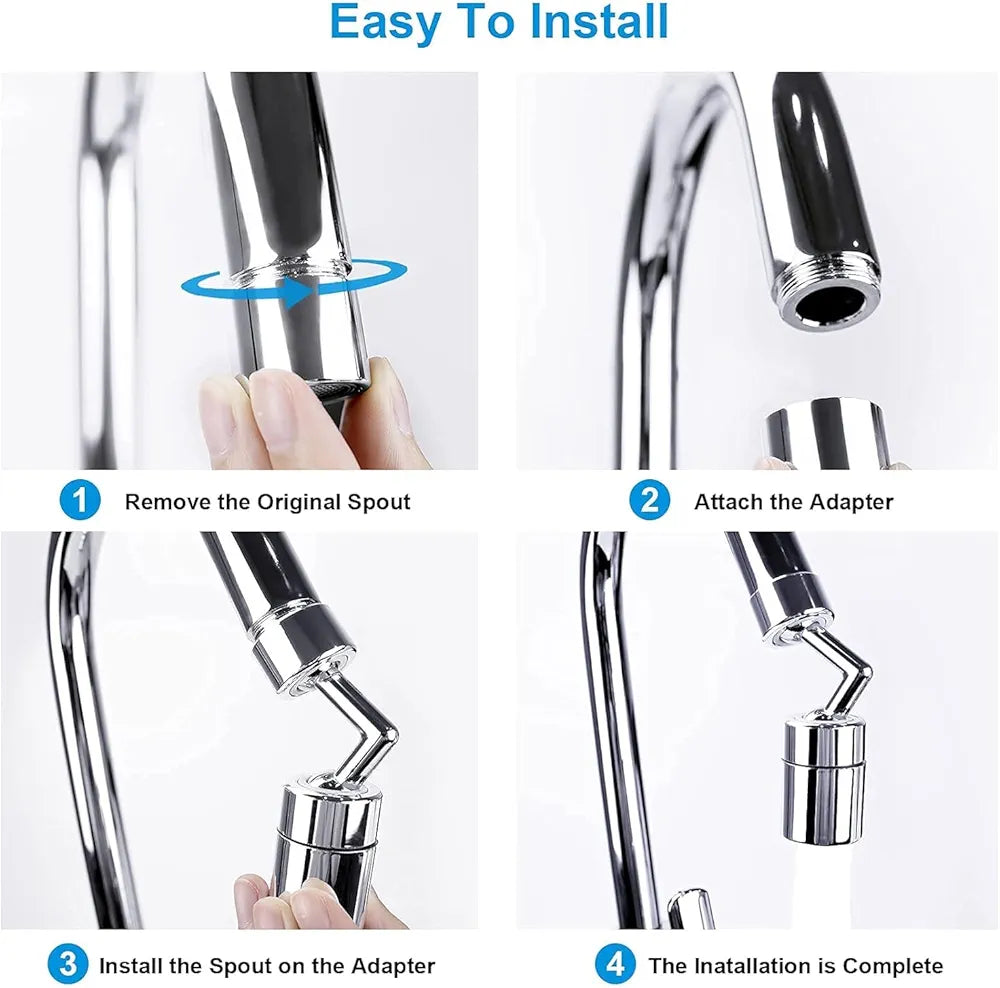 Easy To Install

1 Remove the Original Spout

2 Attach the Adapter

3 Install the Spout on the Adapter

4 The Inatallation is Complete