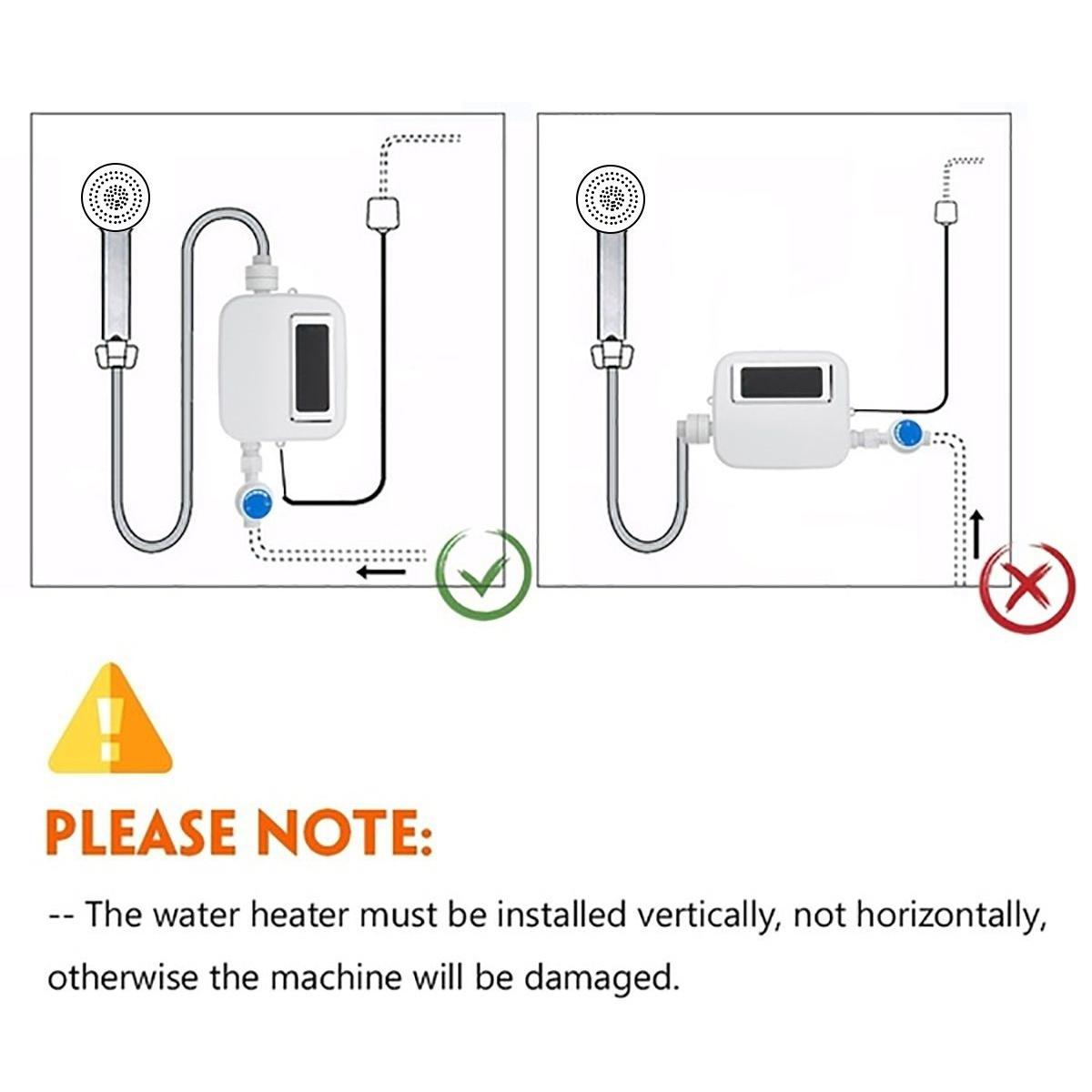 PLEASE NOTE:

-- The water heater must be installed vertically, not horizontally, otherwise the machine will be damaged.